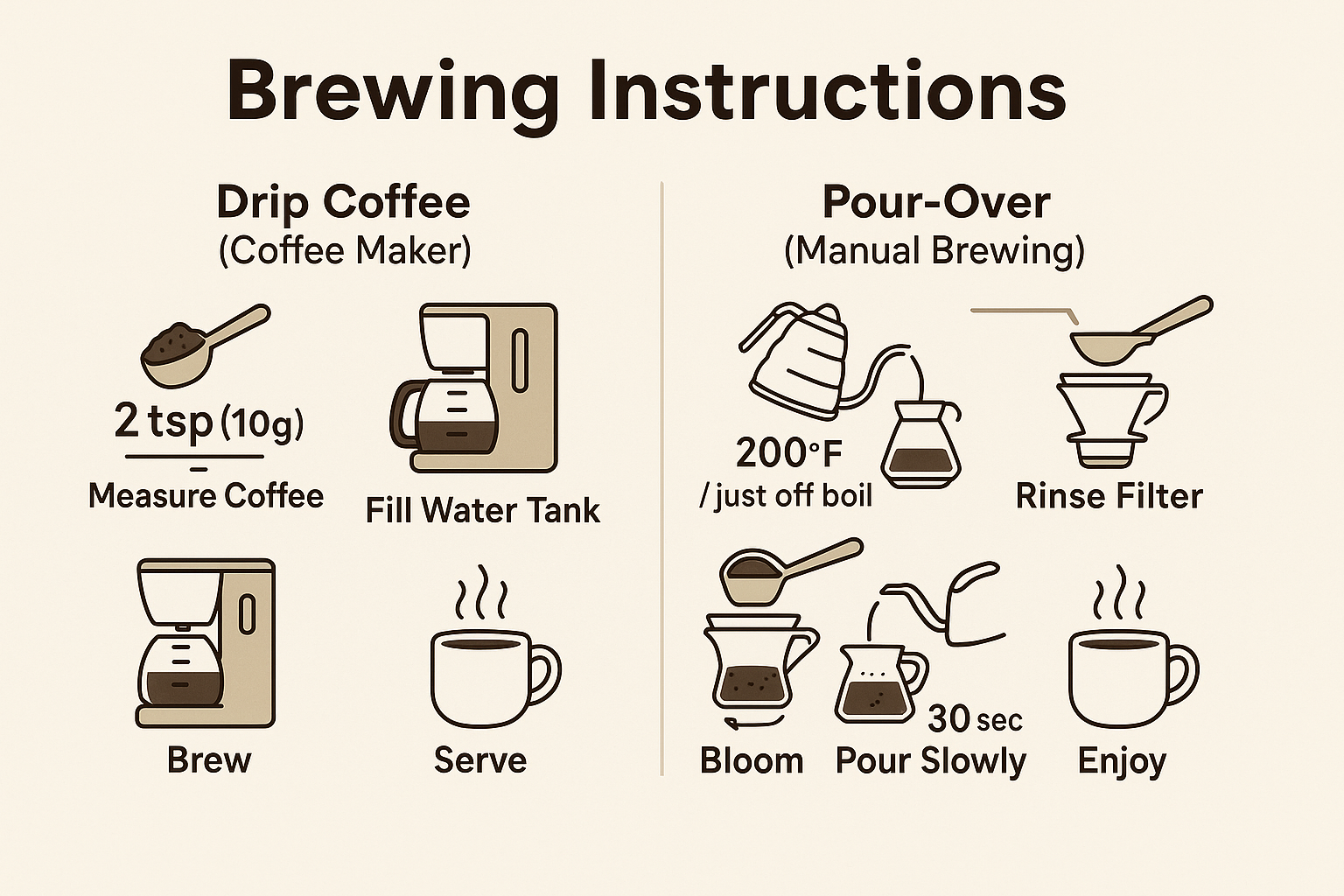 Brewing Instructions

Drip Coffee
(Coffee Maker)

2 tsp (10g)
Measure Coffee

Fill Water Tank

Brew

Serve

Pour-Over
(Manual Brewing)

200°F
/ just off boil

Rinse Filter

Bloom

30 sec
Pour Slowly

Enjoy